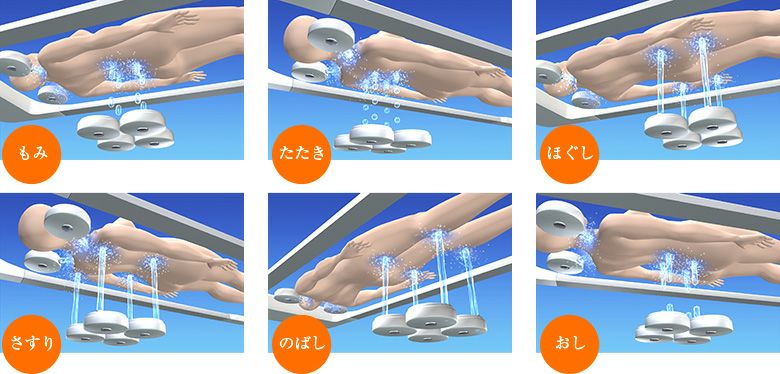 もみ

たたき

ほぐし

さすり

のばし

おし