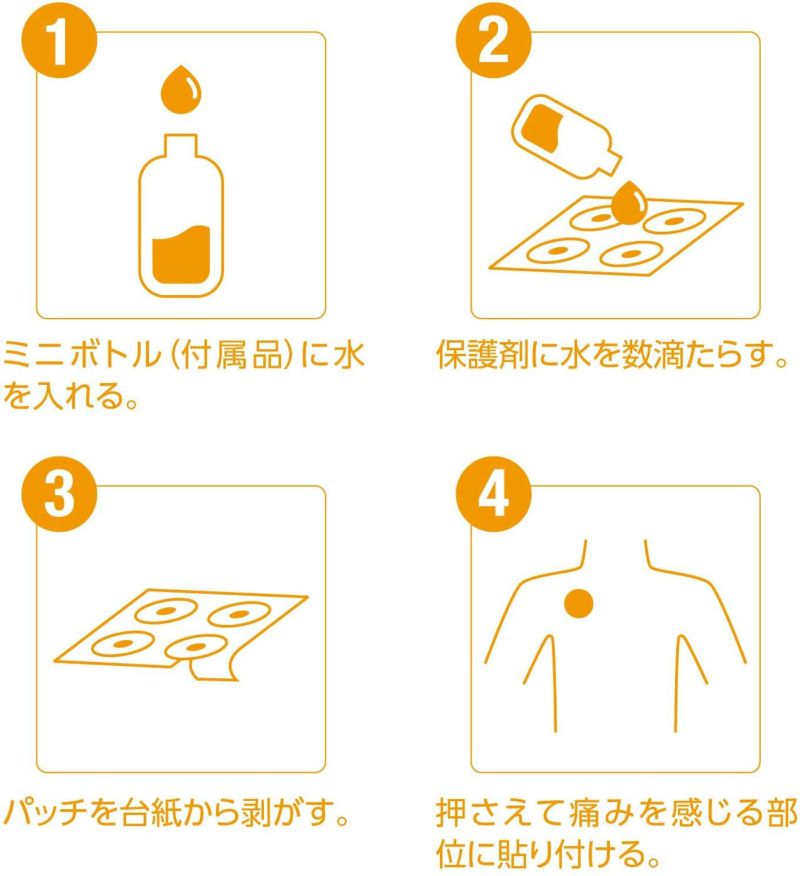 1

ミニボトル(付属品)に水を入れる。

2

保護剤に水を数滴たらす。

3

パッチを台紙から剥がす。

4

押さえて痛みを感じる部位に貼り付ける。